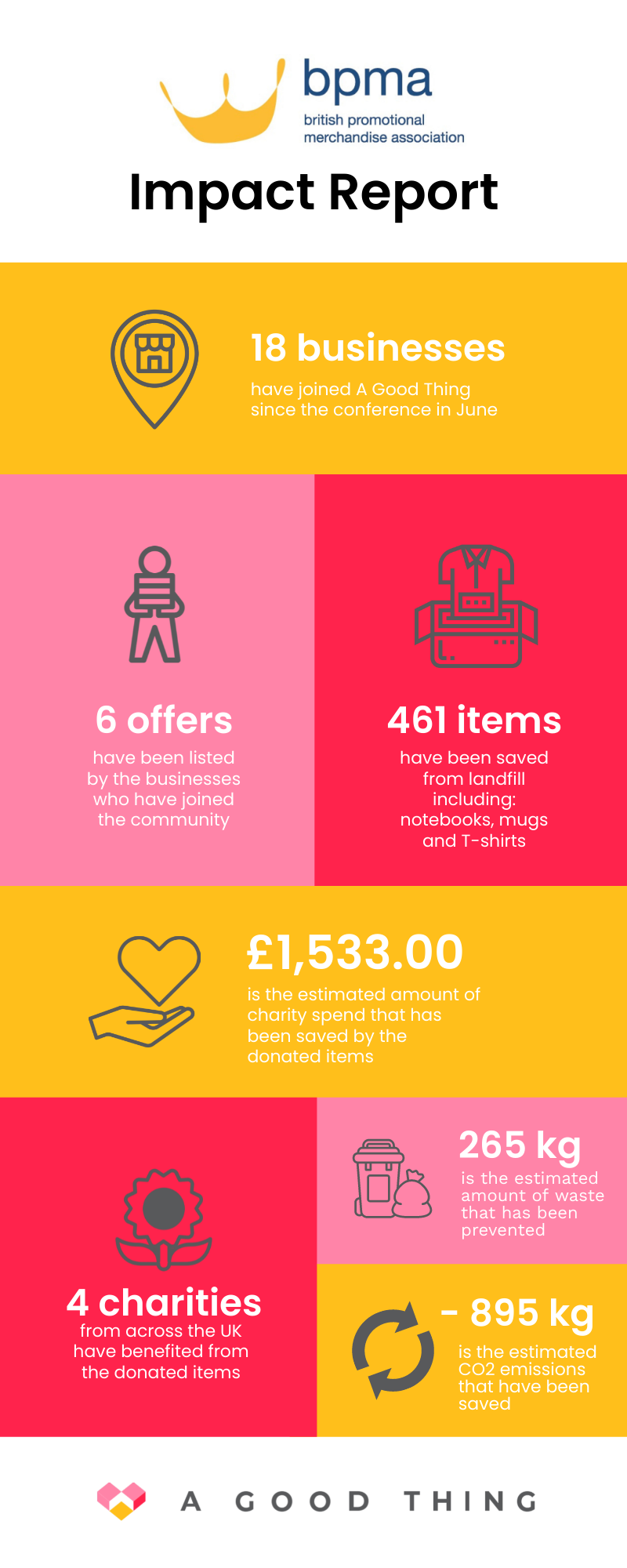 bpma
british promotional merchandise association

Impact Report

18 businesses
have joined A Good Thing since the conference in June

6 offers
have been listed by the businesses who have joined the community

461 items
have been saved from landfill including: notebooks, mugs and T-shirts

£1,533.00
is the estimated amount of charity spend that has been saved by the donated items

4 charities
from across the UK have benefited from the donated items

265 kg
is the estimated amount of waste that has been prevented

- 895 kg
is the estimated CO2 emissions that have been saved

A GOOD THING