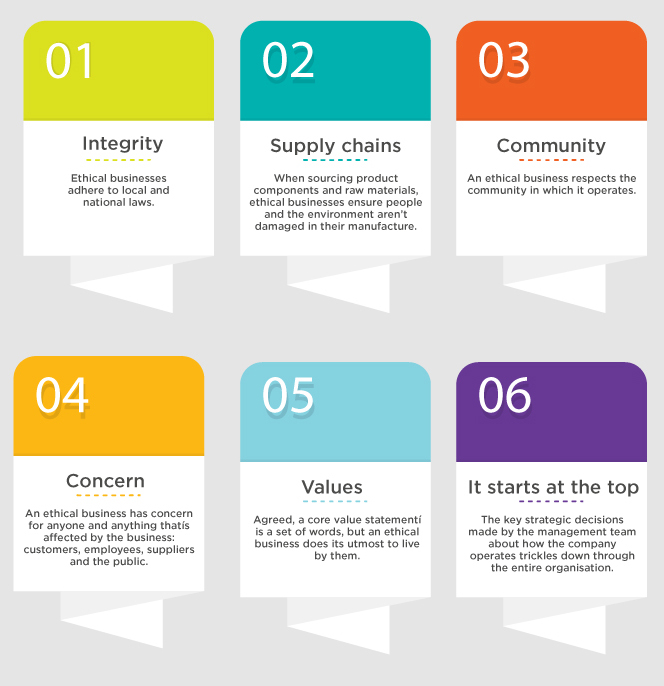 01

Integrity

Ethical businesses adhere to local and national laws.

02

Supply chains

When sourcing product components and raw materials, ethical businesses ensure people and the environment aren't damaged in their manufacture.

03

Community

An ethical business respects the community in which it operates.

04

Concern

An ethical business has concern for anyone and anything thatís affected by the business: customers, employees, suppliers and the public.

05

Values

Agreed, a core value statementí is a set of words, but an ethical business does its utmost to live by them.

06

It starts at the top

The key strategic decisions made by the management team about how the company operates trickles down through the entire organisation.